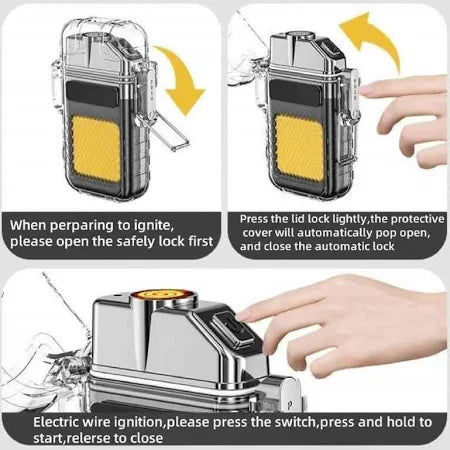 When perparing to ignite, please open the safely lock first

Press the lid lock lightly,the protective cover will automatically pop open, and close the automatic lock

Electric wire ignition,please press the switch,press and hold to start,relerse to close